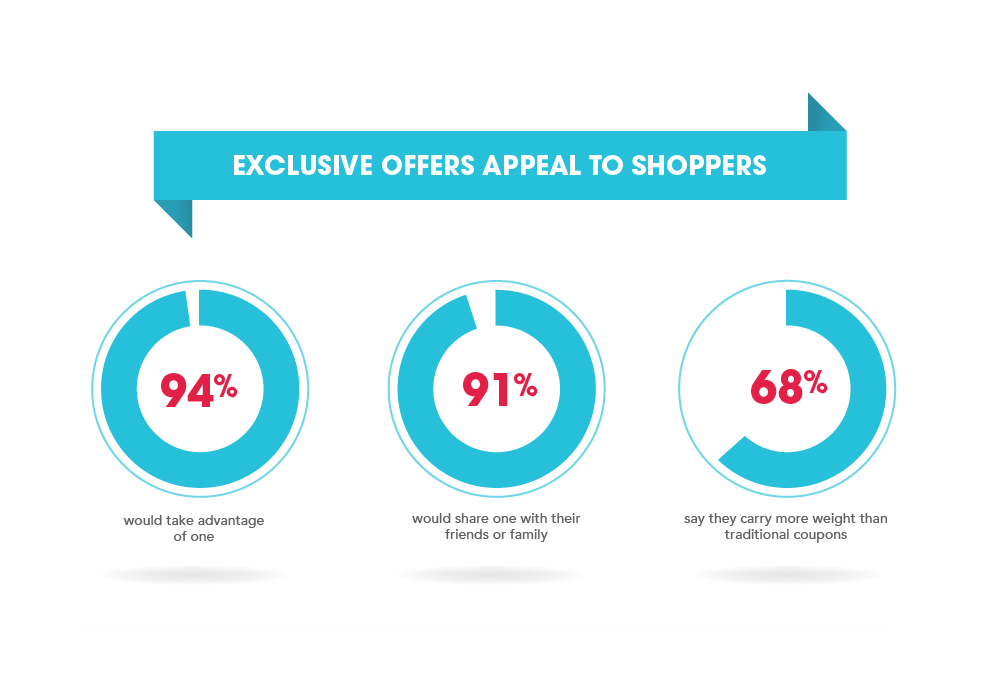 EXCLUSIVE OFFERS APPEAL TO SHOPPERS

94%

would take advantage of one

91%

would share one with their friends or family

68%

say they carry more weight than traditional coupons