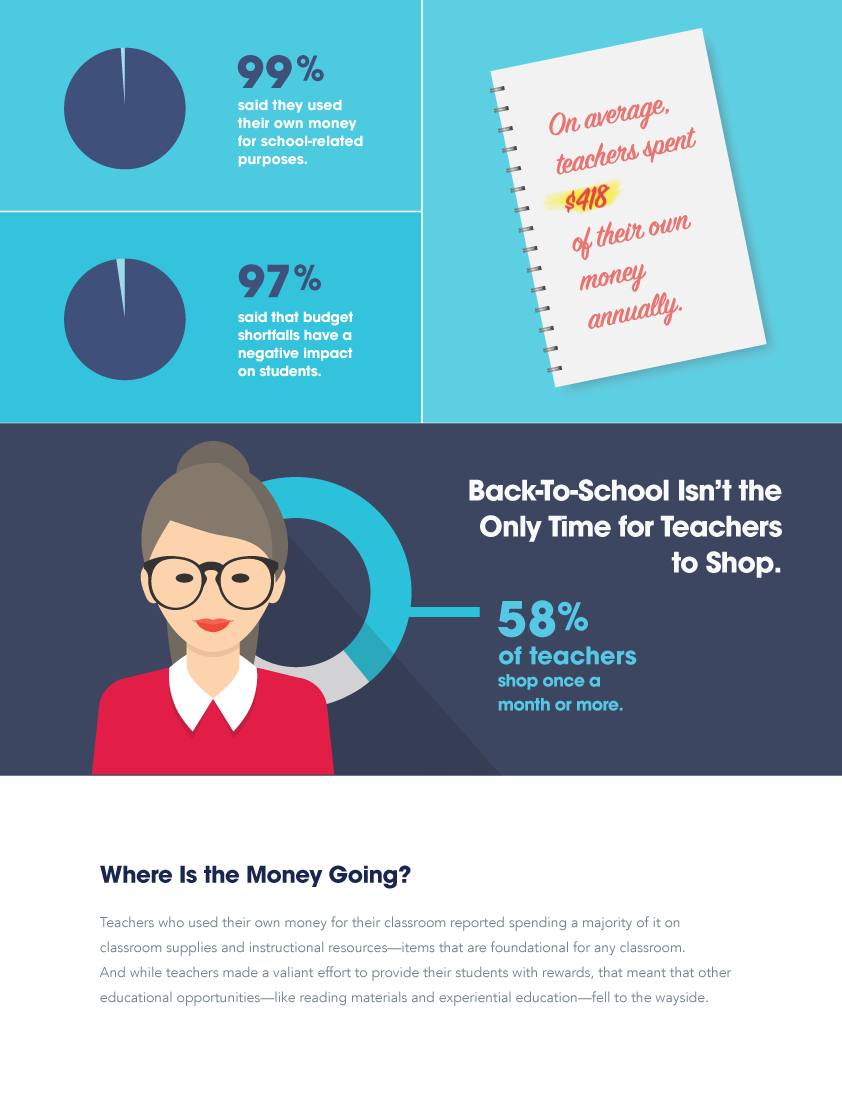 99%
said they used their own money for school-related purposes.

97%
said that budget shortfalls have a negative impact on students.

On average, teachers spent $418 of their own money annually.

Back-To-School Isn't the Only Time for Teachers to Shop.

58%
of teachers
shop once a month or more.

Where Is the Money Going?

Teachers who used their own money for their classroom reported spending a majority of it on classroom supplies and instructional resources—items that are foundational for any classroom. And while teachers made a valiant effort to provide their students with rewards, that meant that other educational opportunities—like reading materials and experiential education—fell to the wayside.