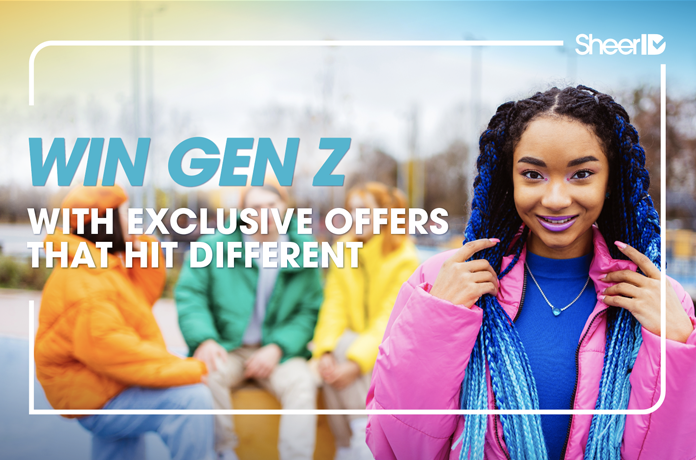 SheerID

WIN GEN Z

WITH EXCLUSIVE OFFERS THAT HIT DIFFERENT